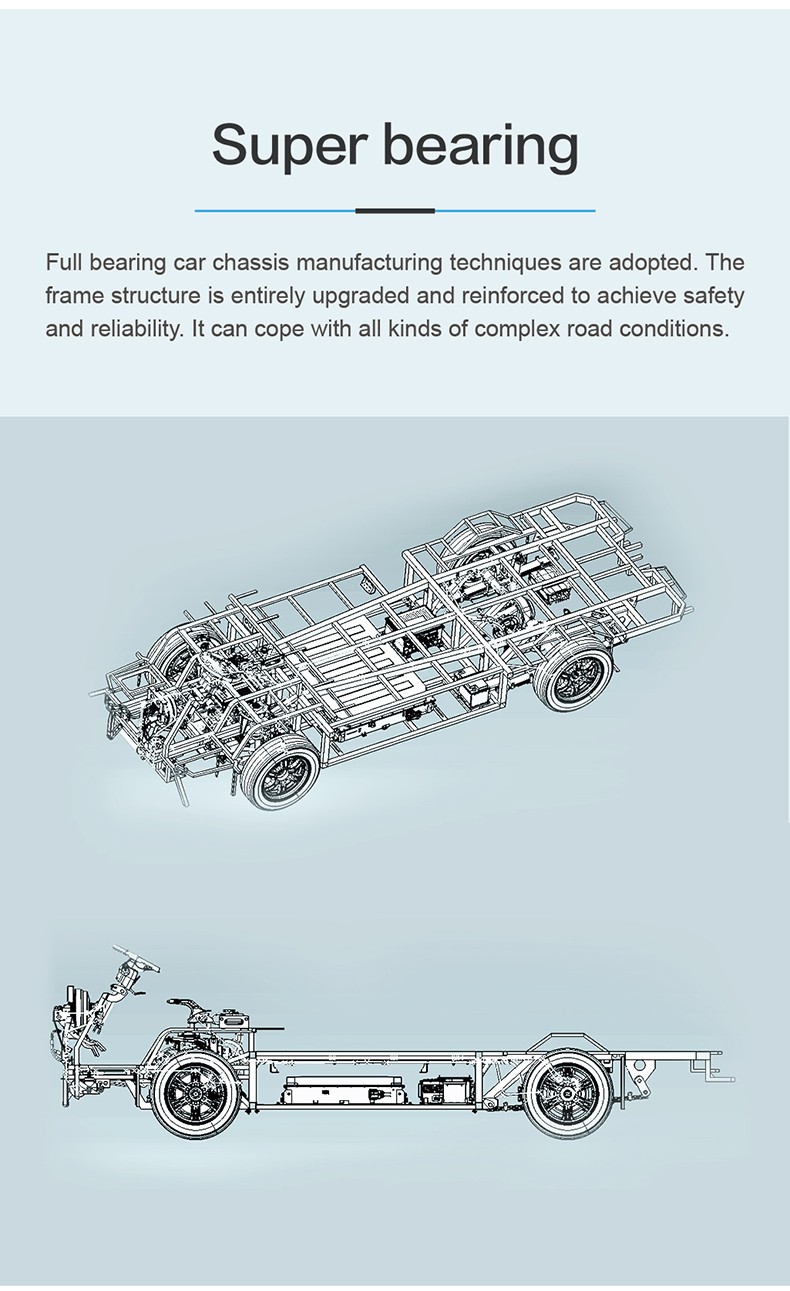 Super bearing

Full bearing car chassis manufacturing techniques are adopted. The frame structure is entirely upgraded and reinforced to achieve safety and reliability. It can cope with all kinds of complex road conditions.